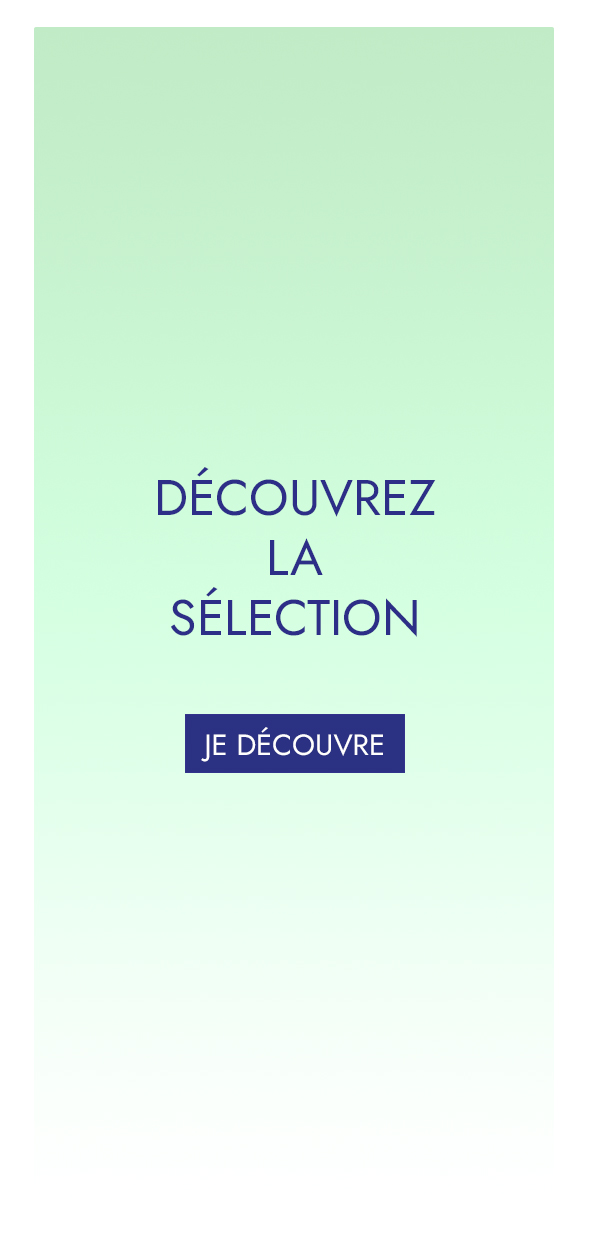 DÉCOUVREZ
LA
SÉLECTION

JE DÉCOUVRE